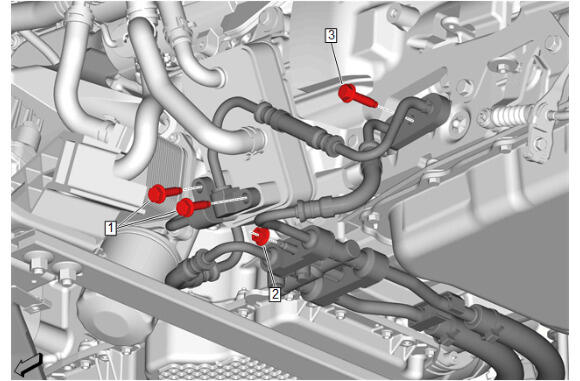 3

1

2