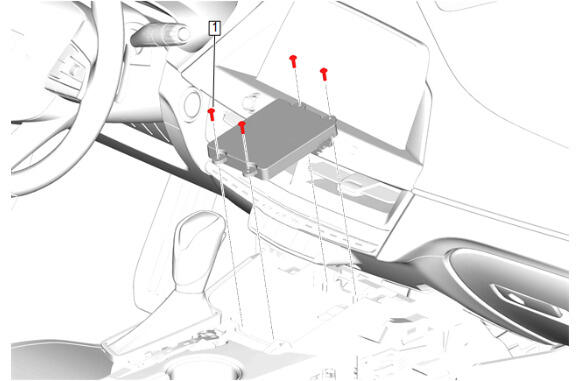 1