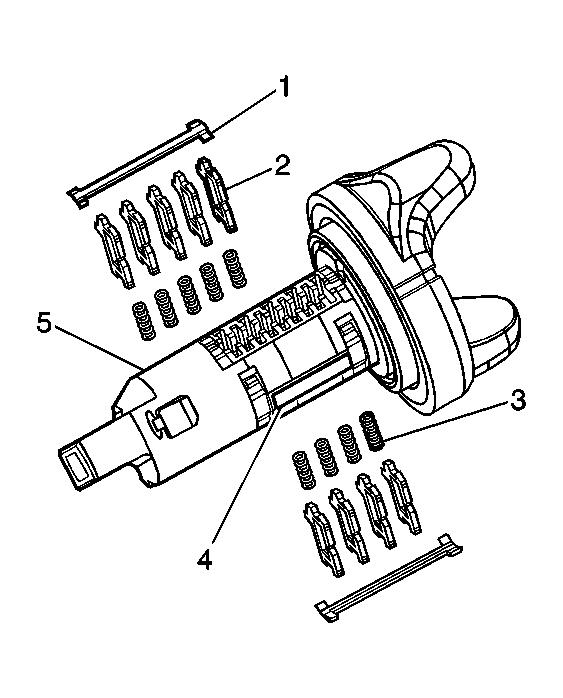 1
2
5
3
4