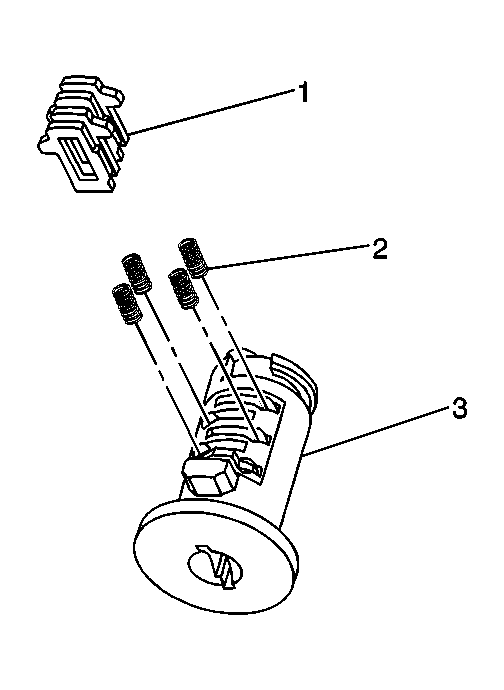 1

2

3