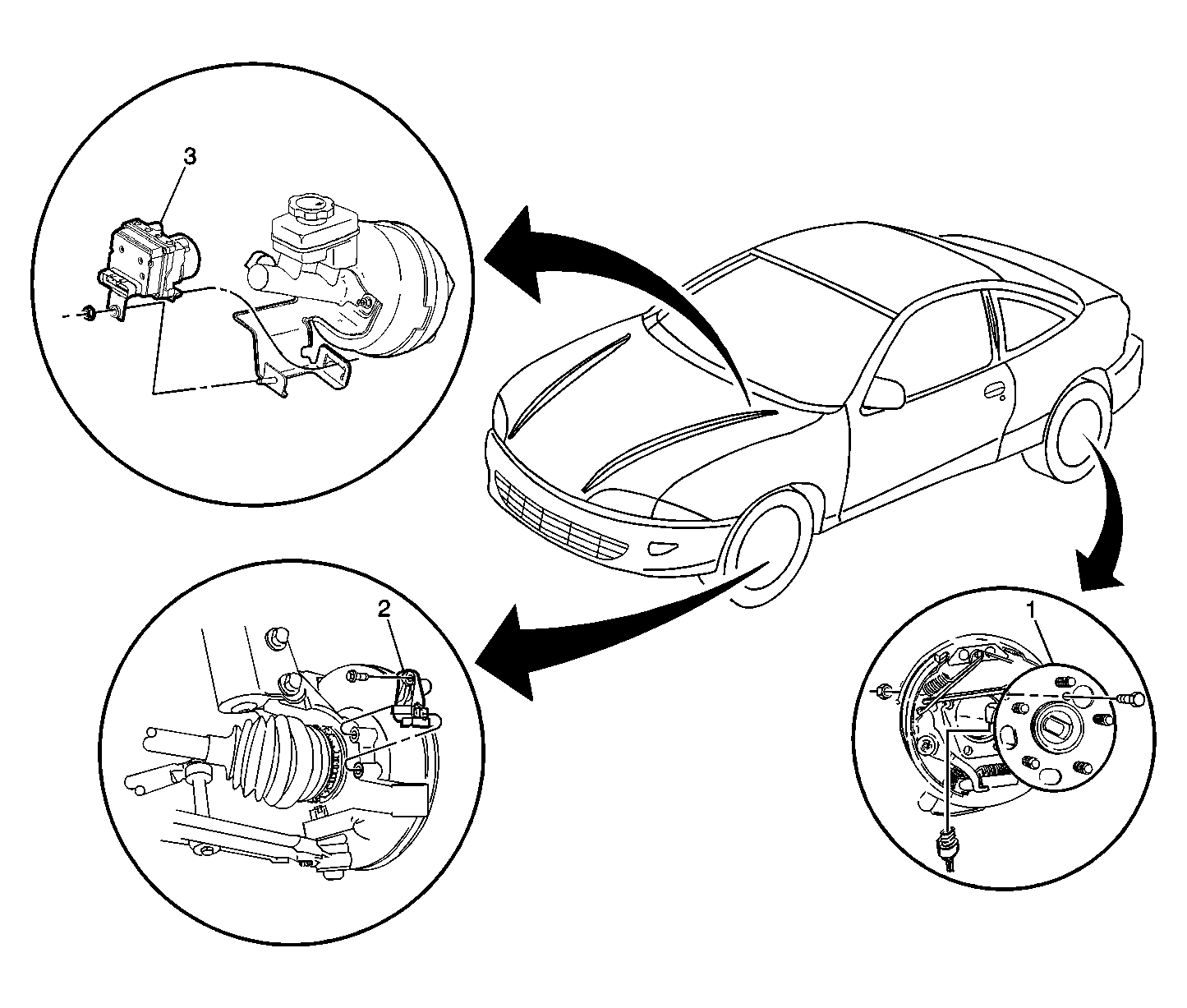 3

2

1