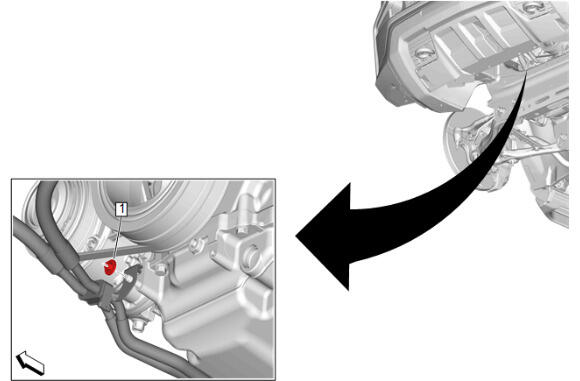 1