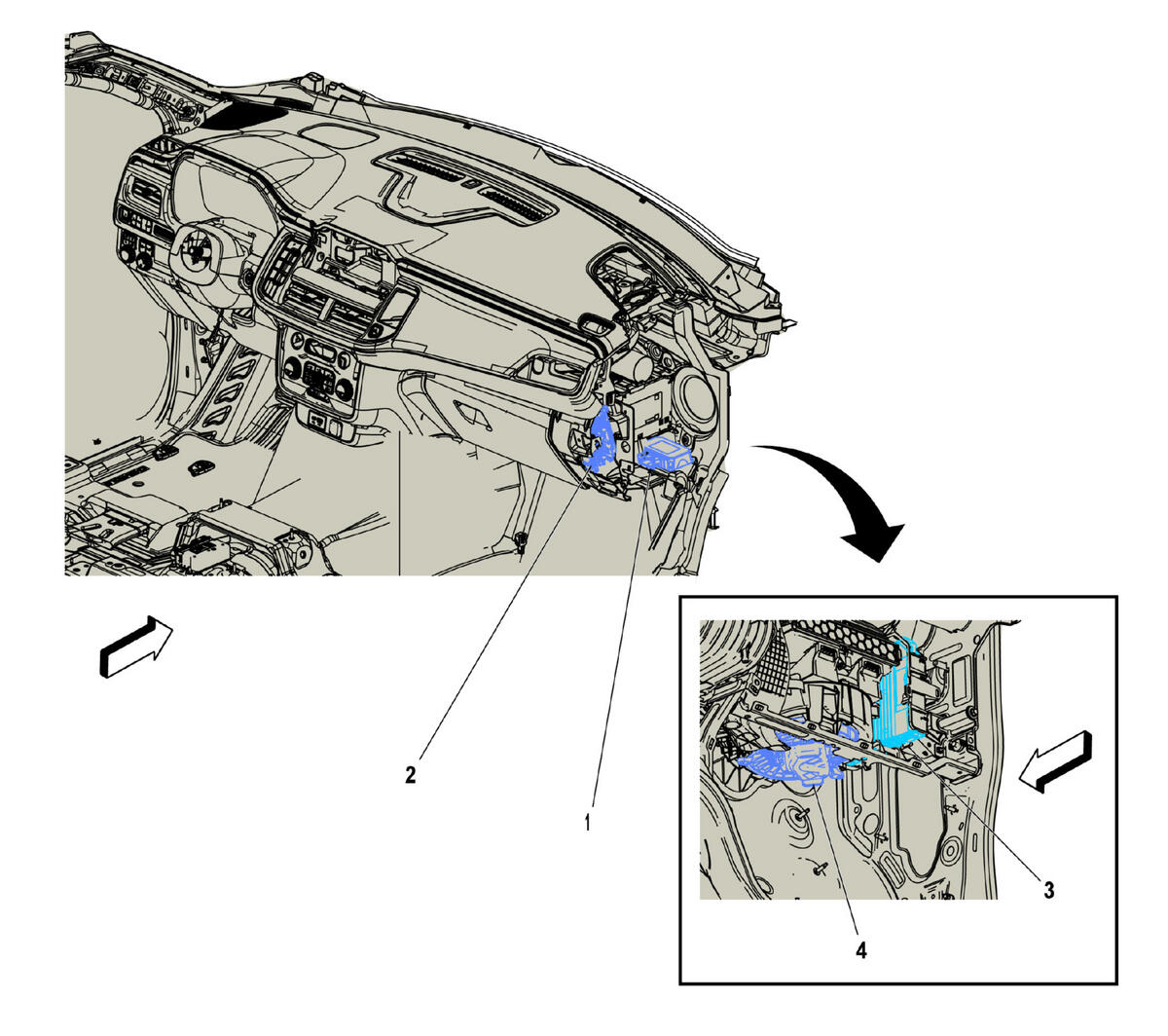 2
1
3
4