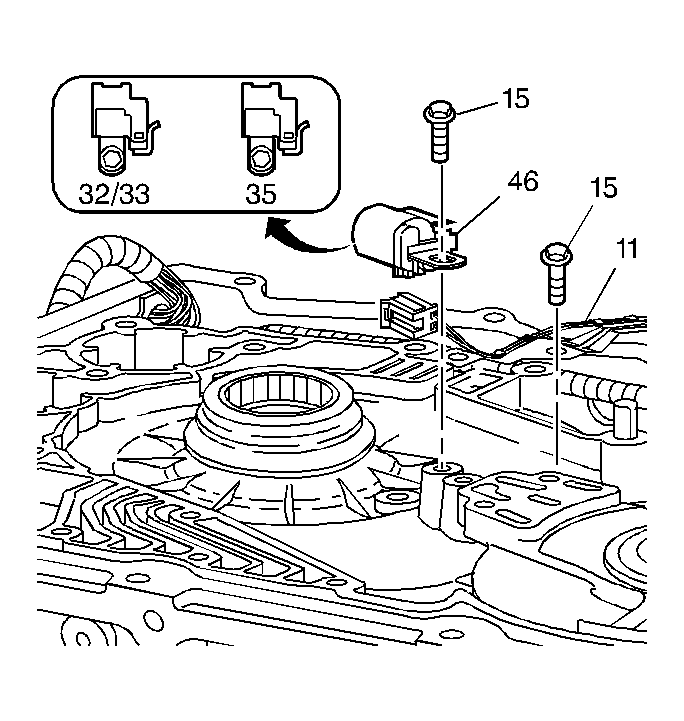 32/33
35
15
46
15
11