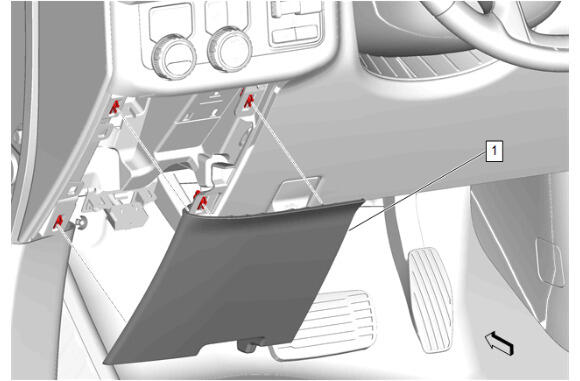 1