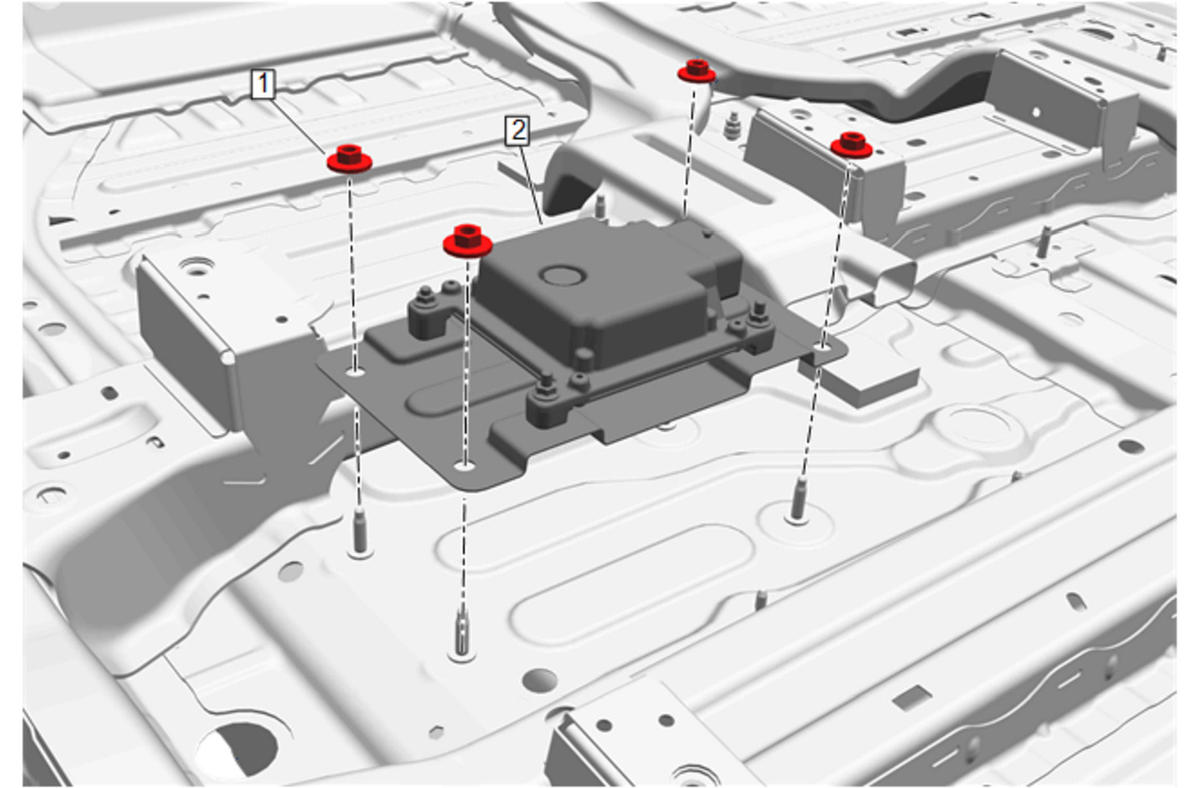 1
2