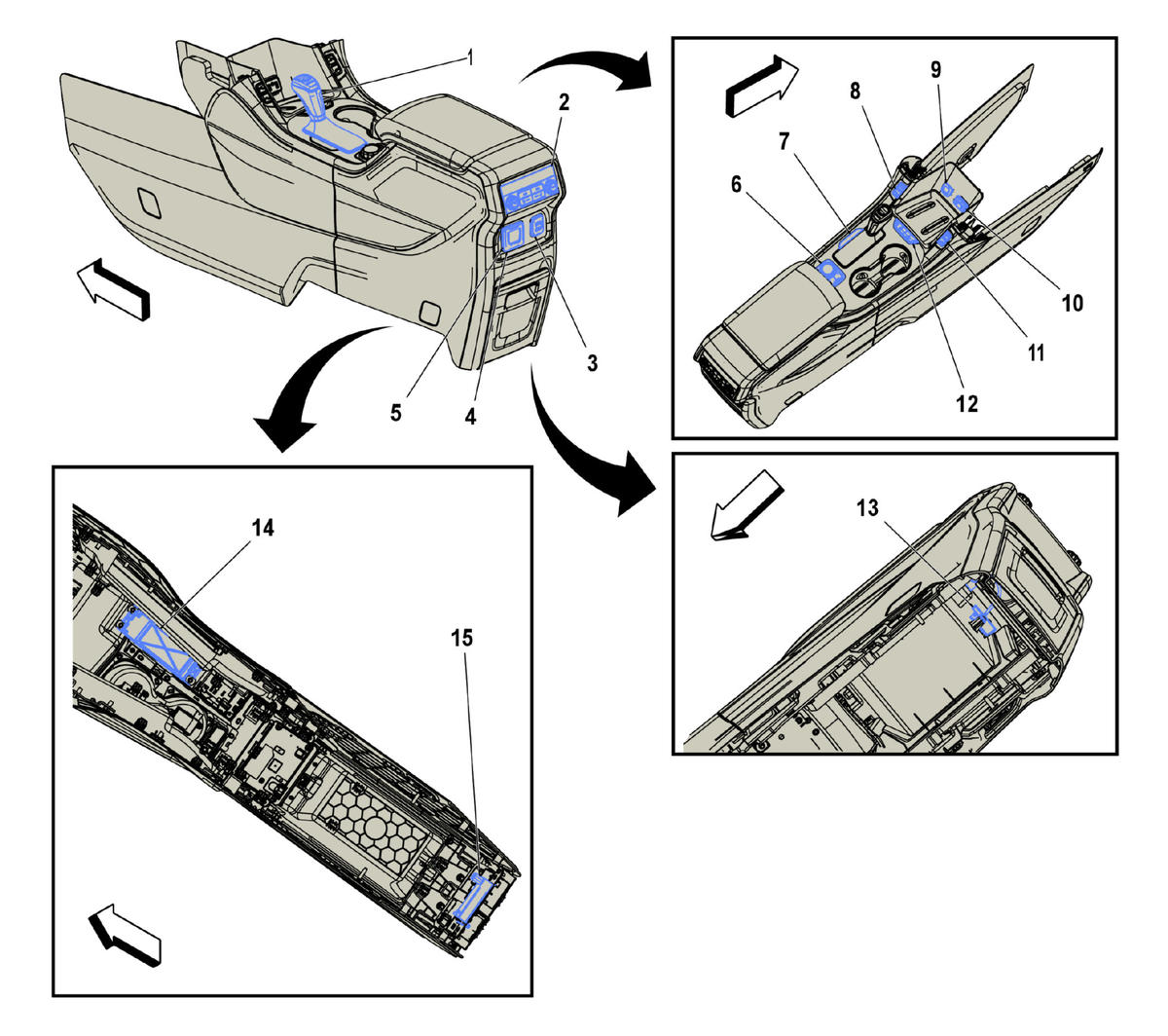 1
2
3
4
5
6
7
8
9
10
11
12
13
14
15