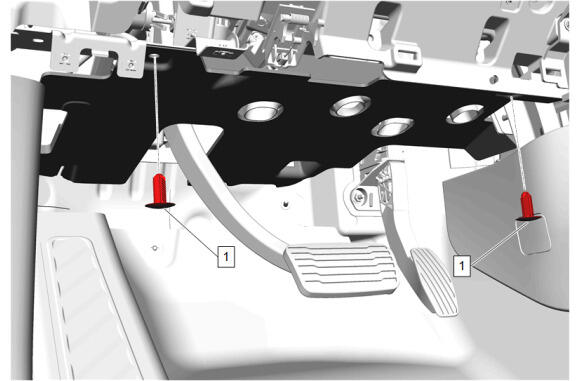 1

1