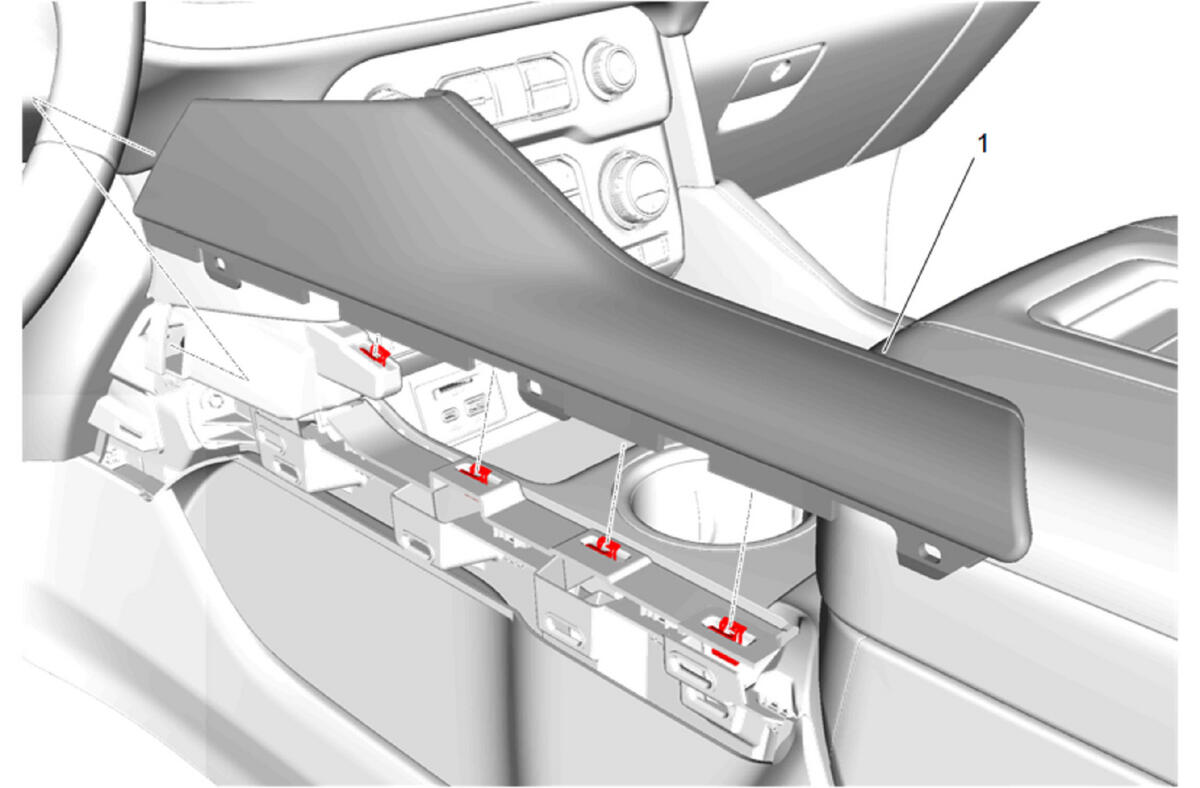 1