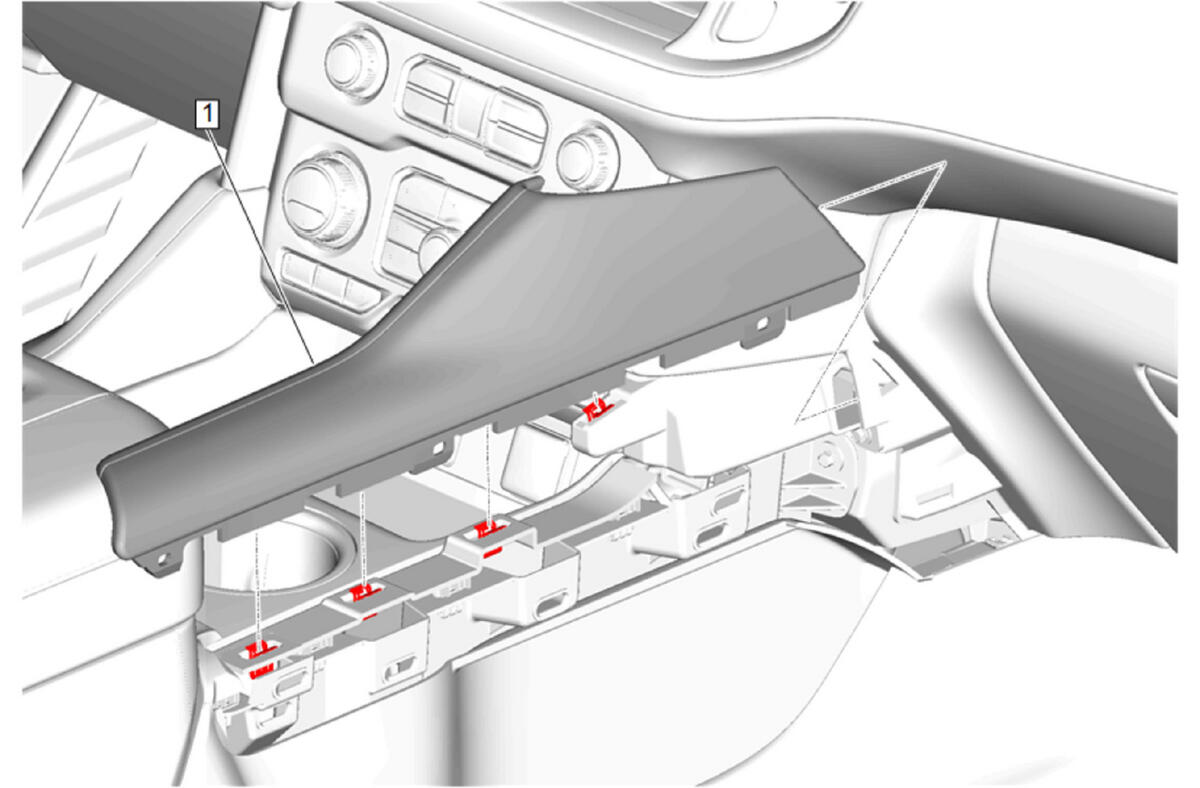 1