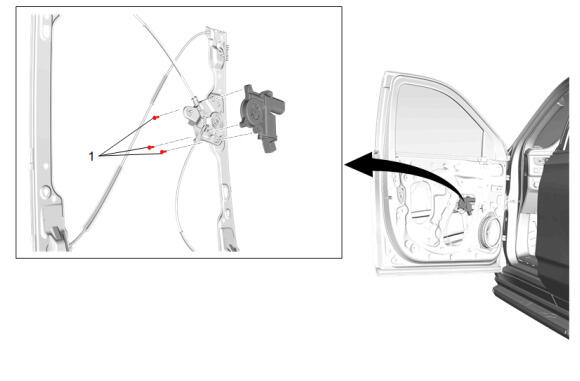 1