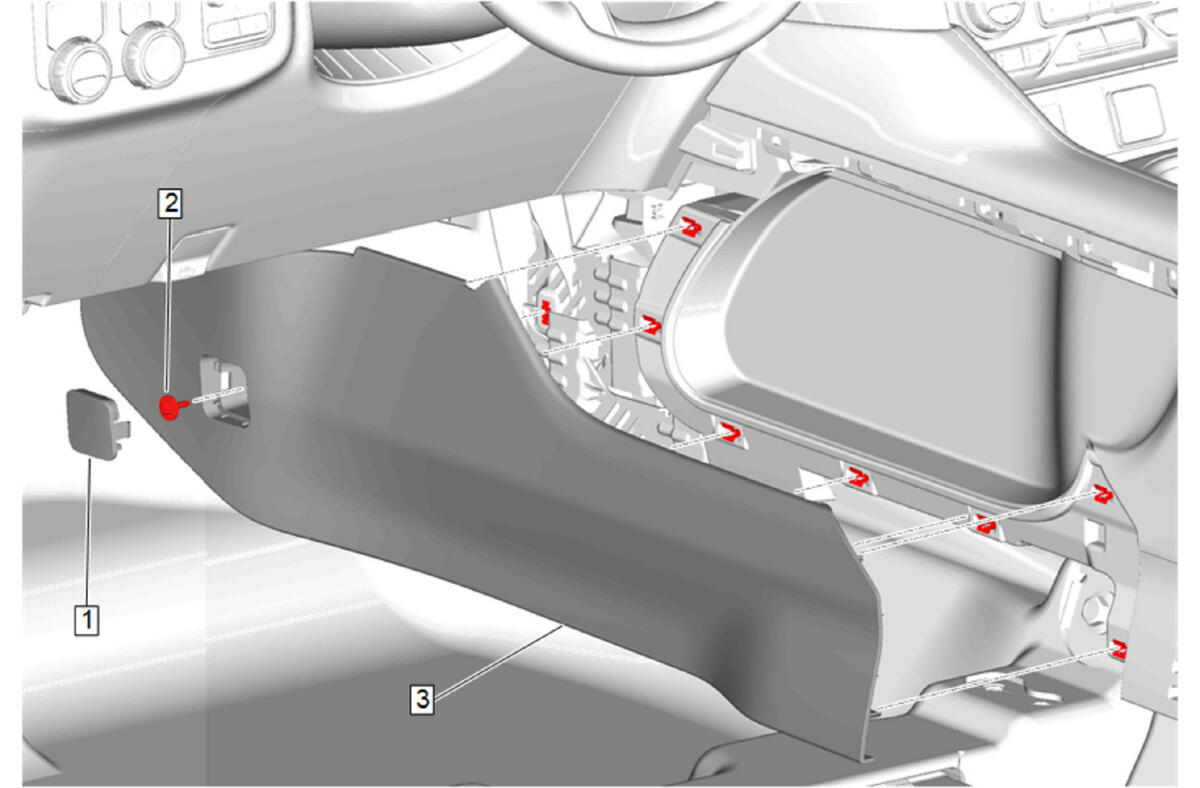 2

1

3