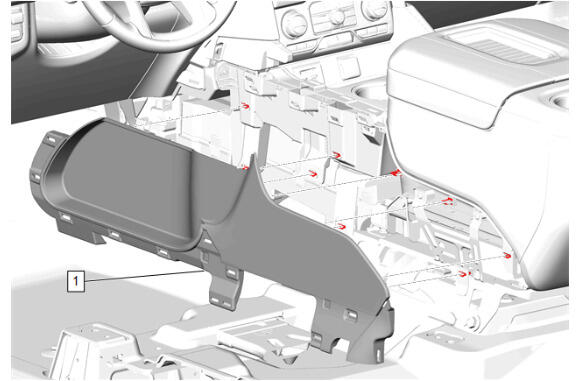 1