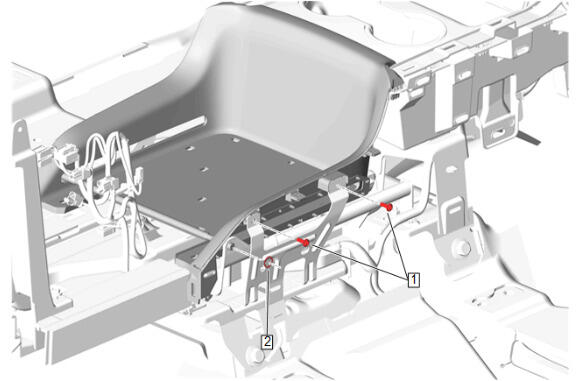 1
2