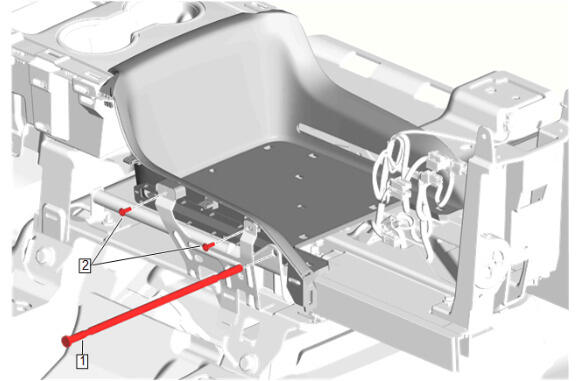 2

1