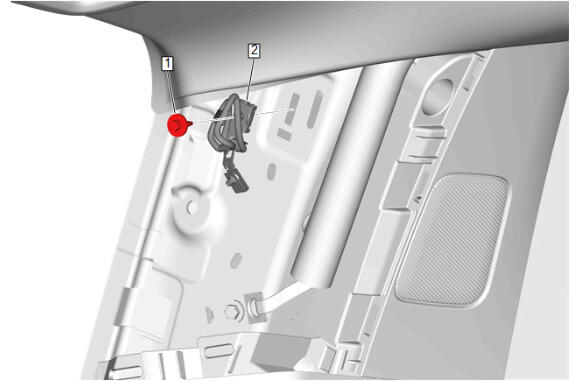 1
2