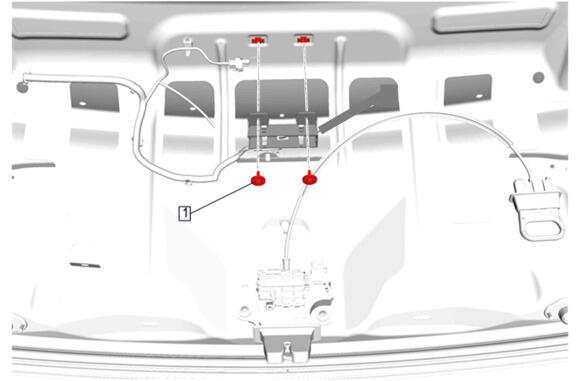 1