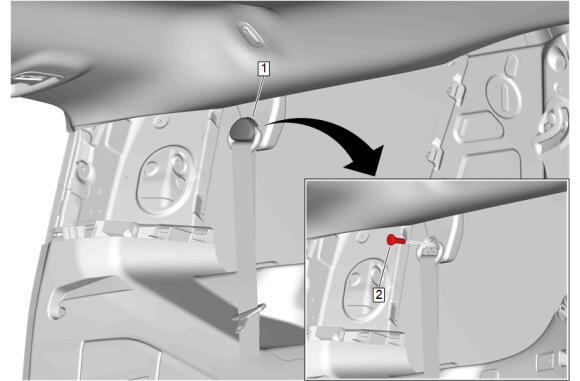 1

2