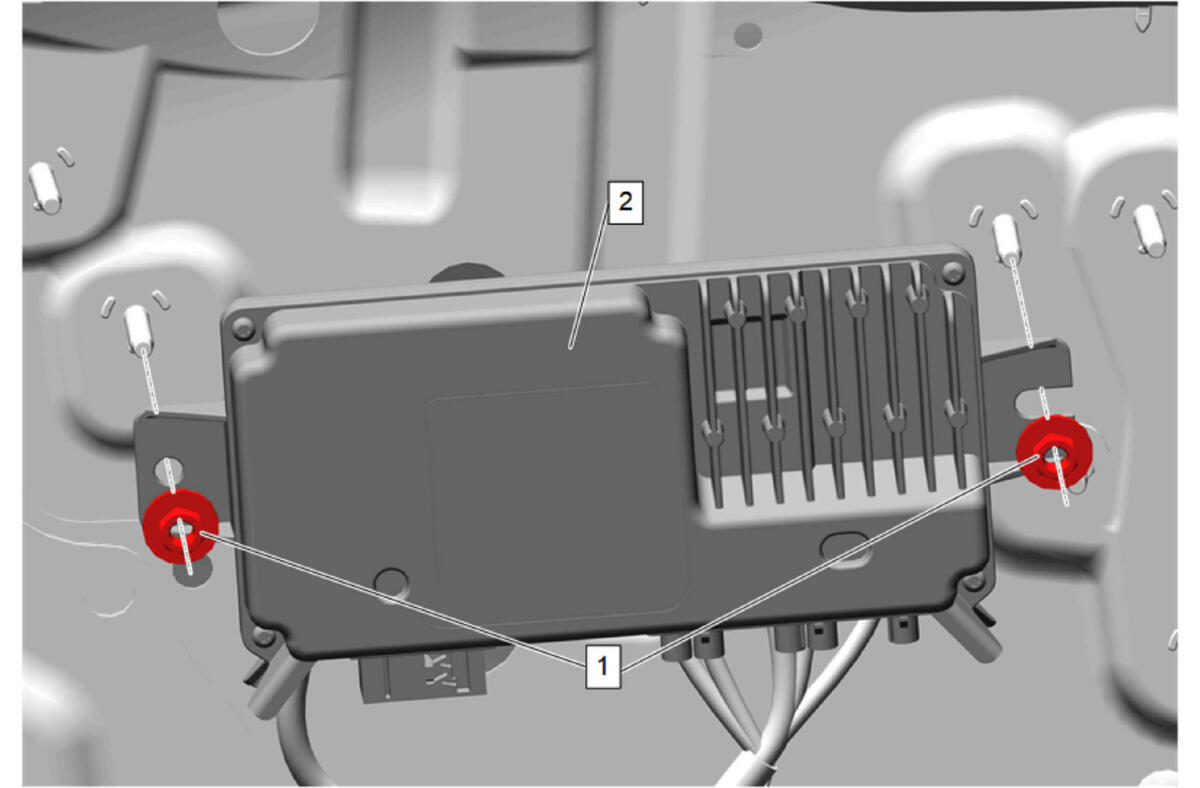 2

1