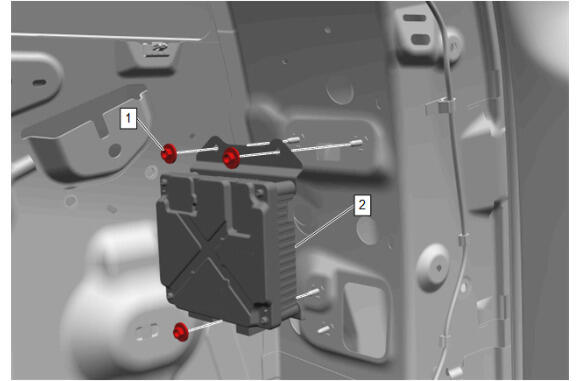 1
2