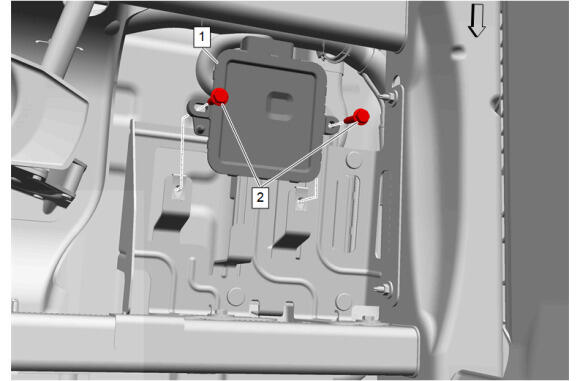 1

2