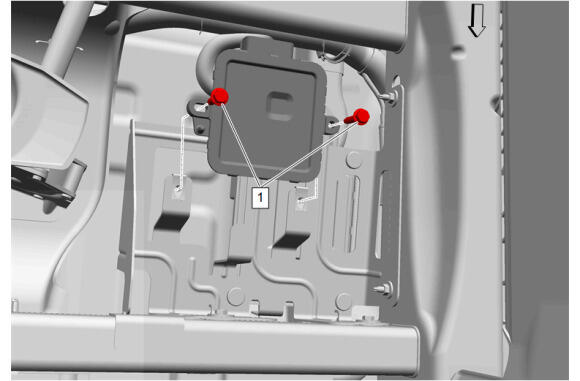 1