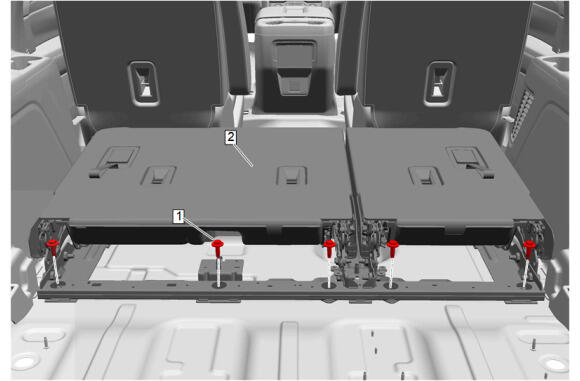 2
1