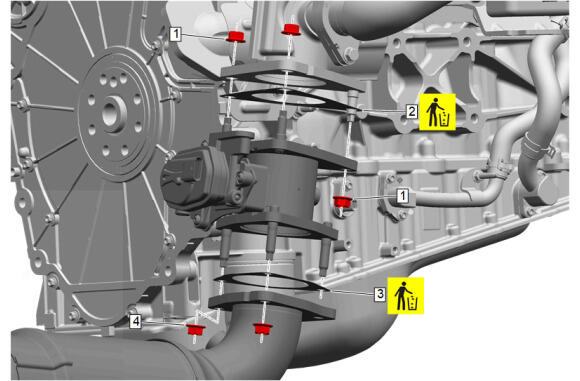 1
2
1
3
4