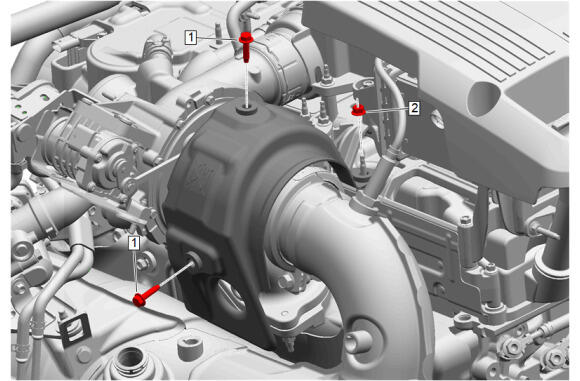 1
2
1