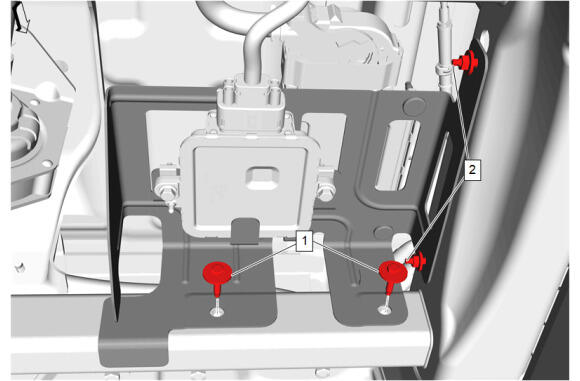 2

1