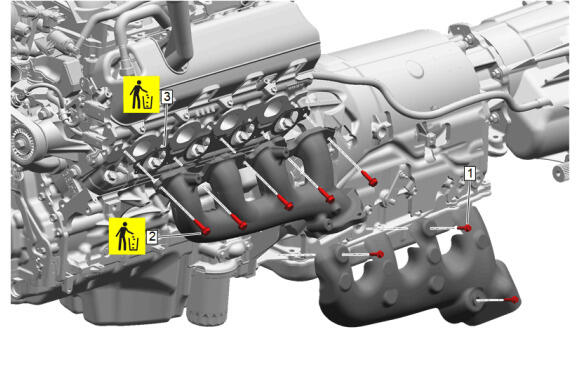 3
1
2