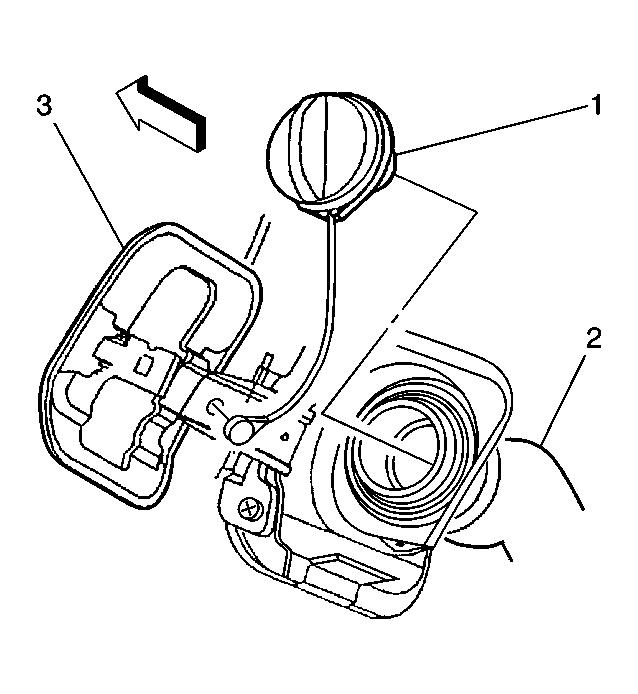 3
1
2