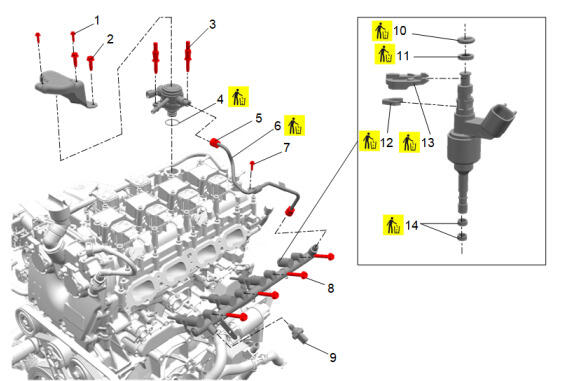 1
2
3
4
5
6
7
8
9
10
11
12
13
14