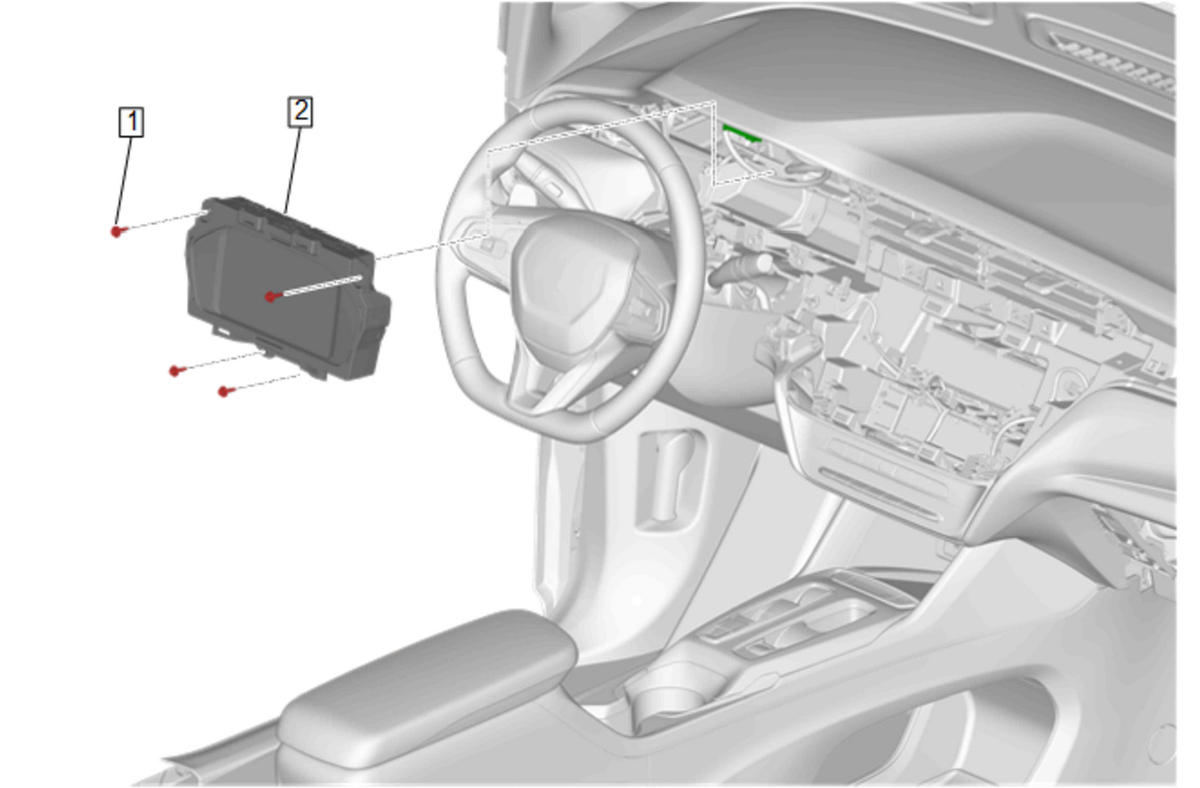 1
2