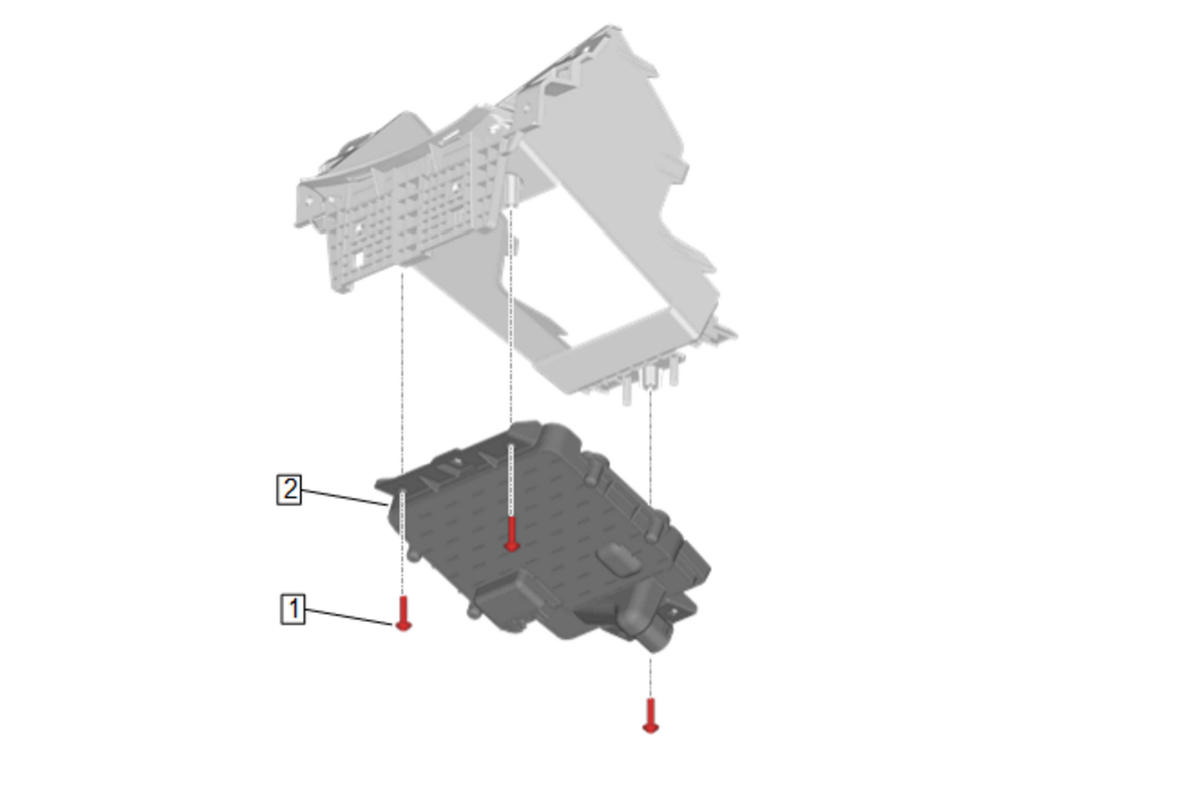 2
1