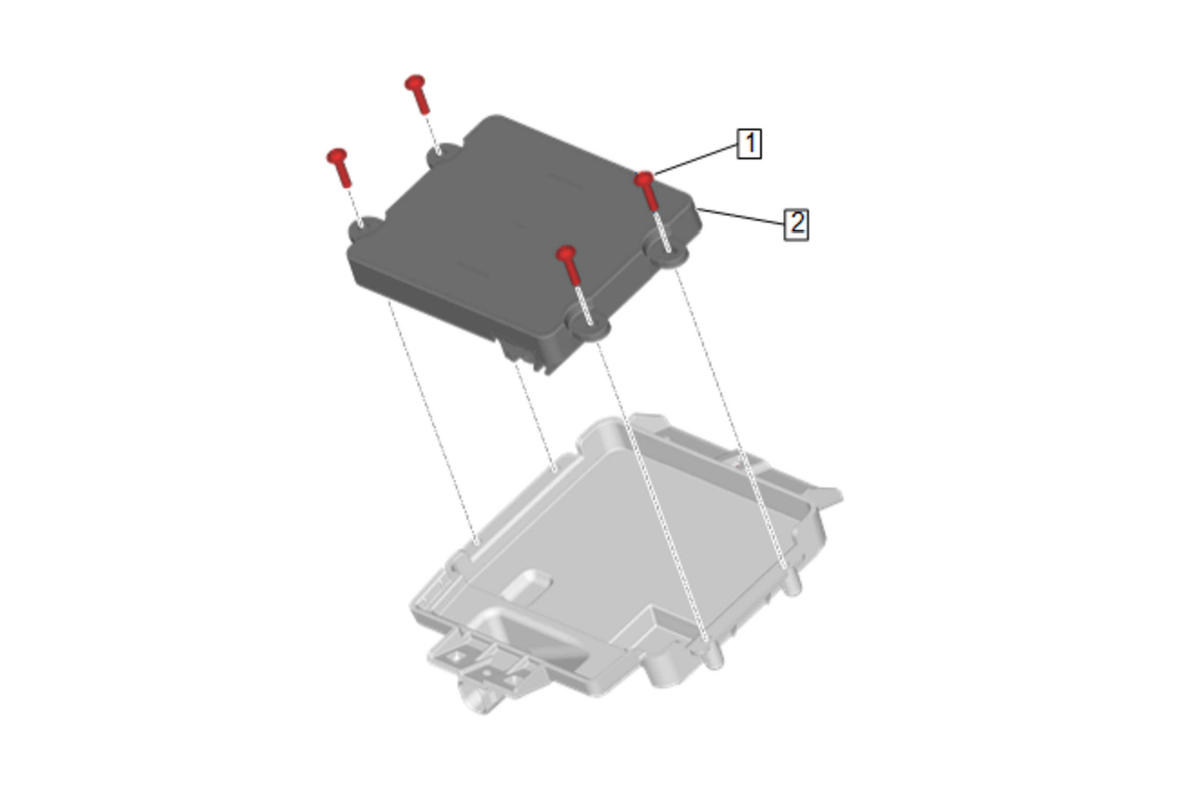 1
2