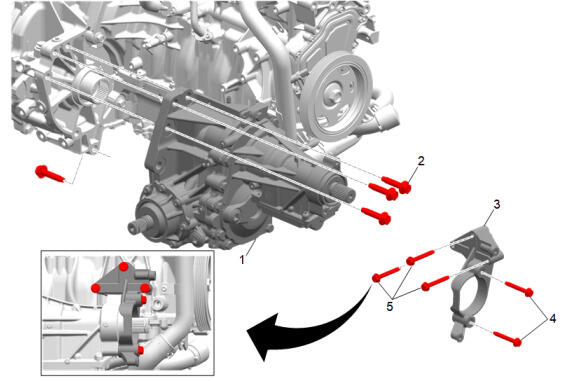 2
3
1
5
4