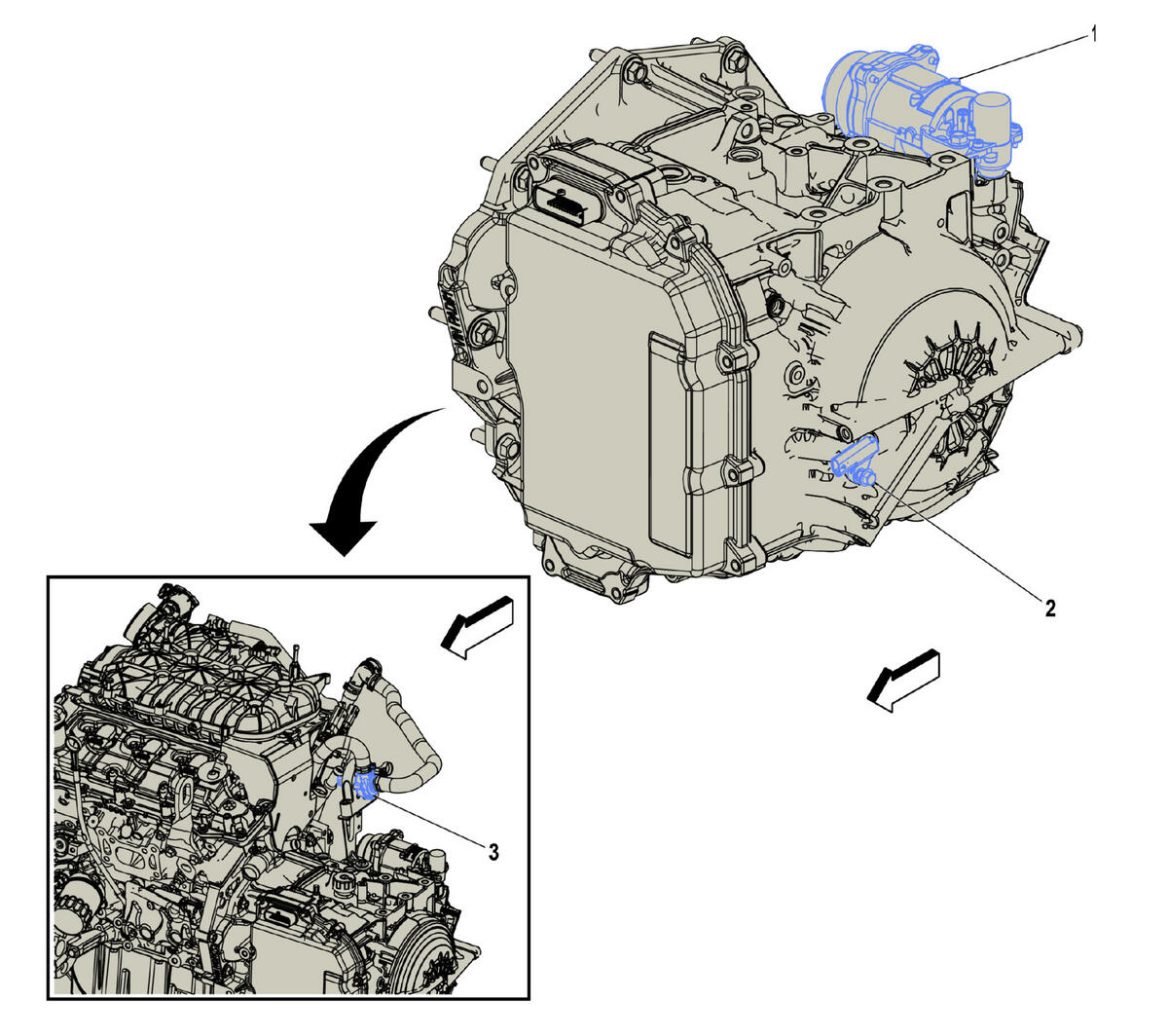 1
2
3