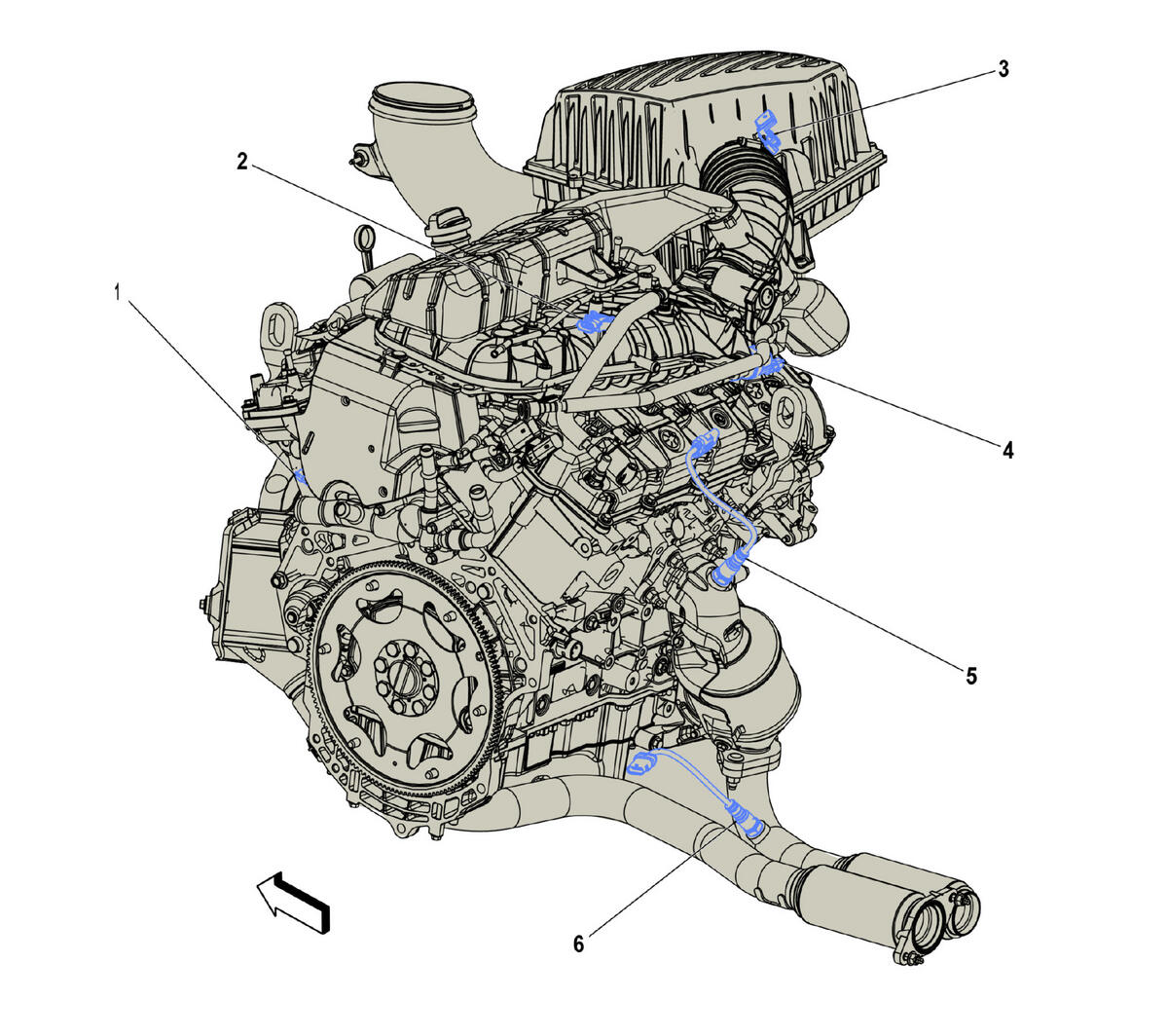 3
2
1
4
5
6