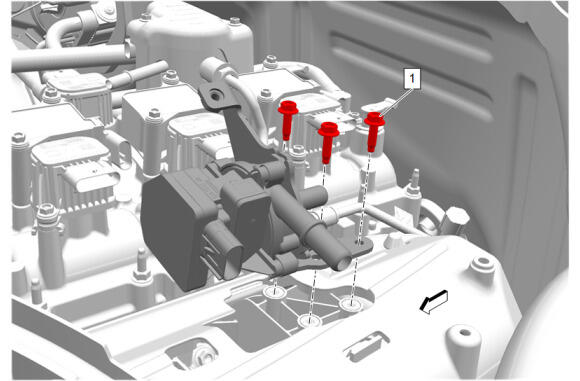 1