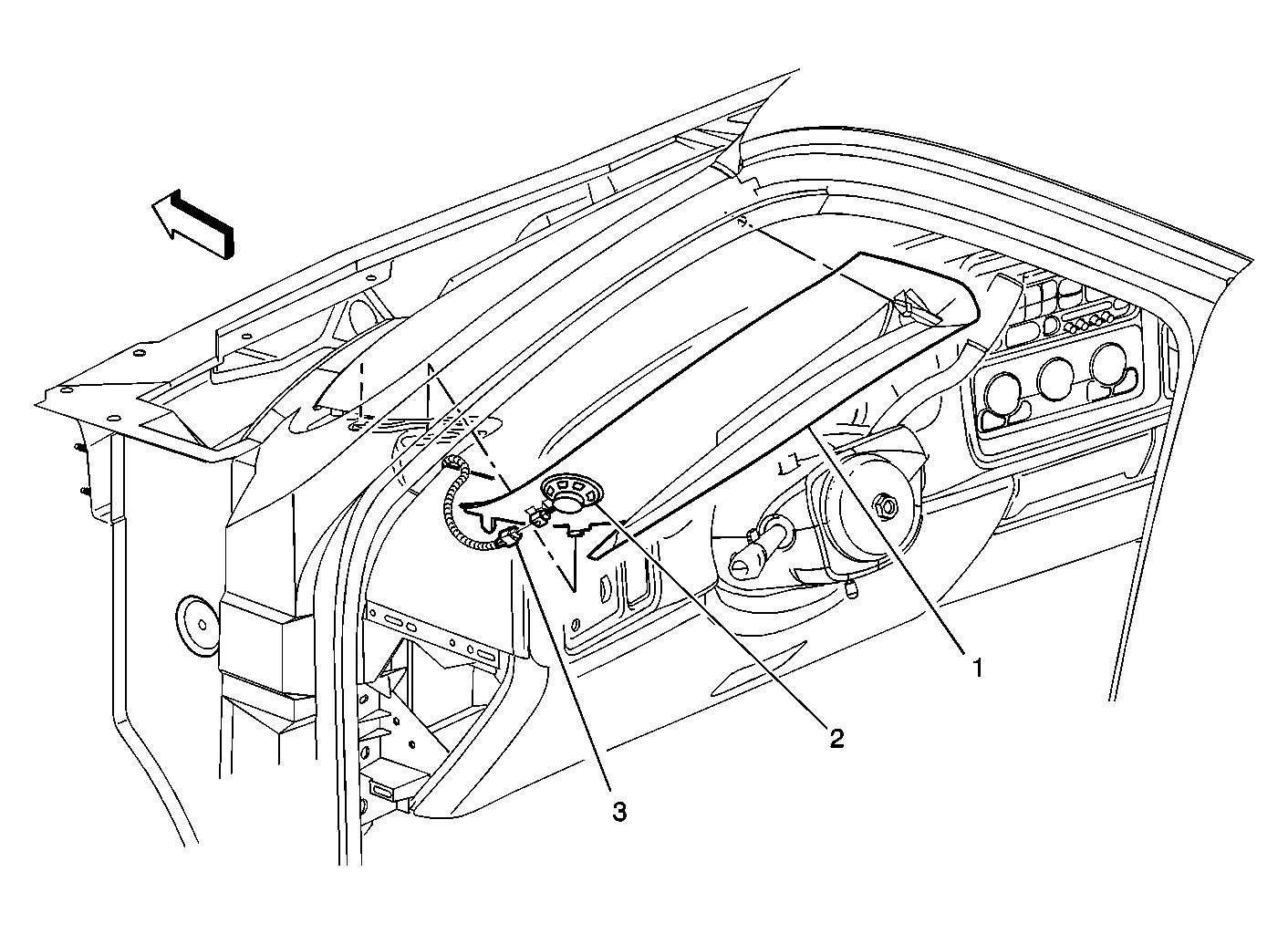 1
2
3