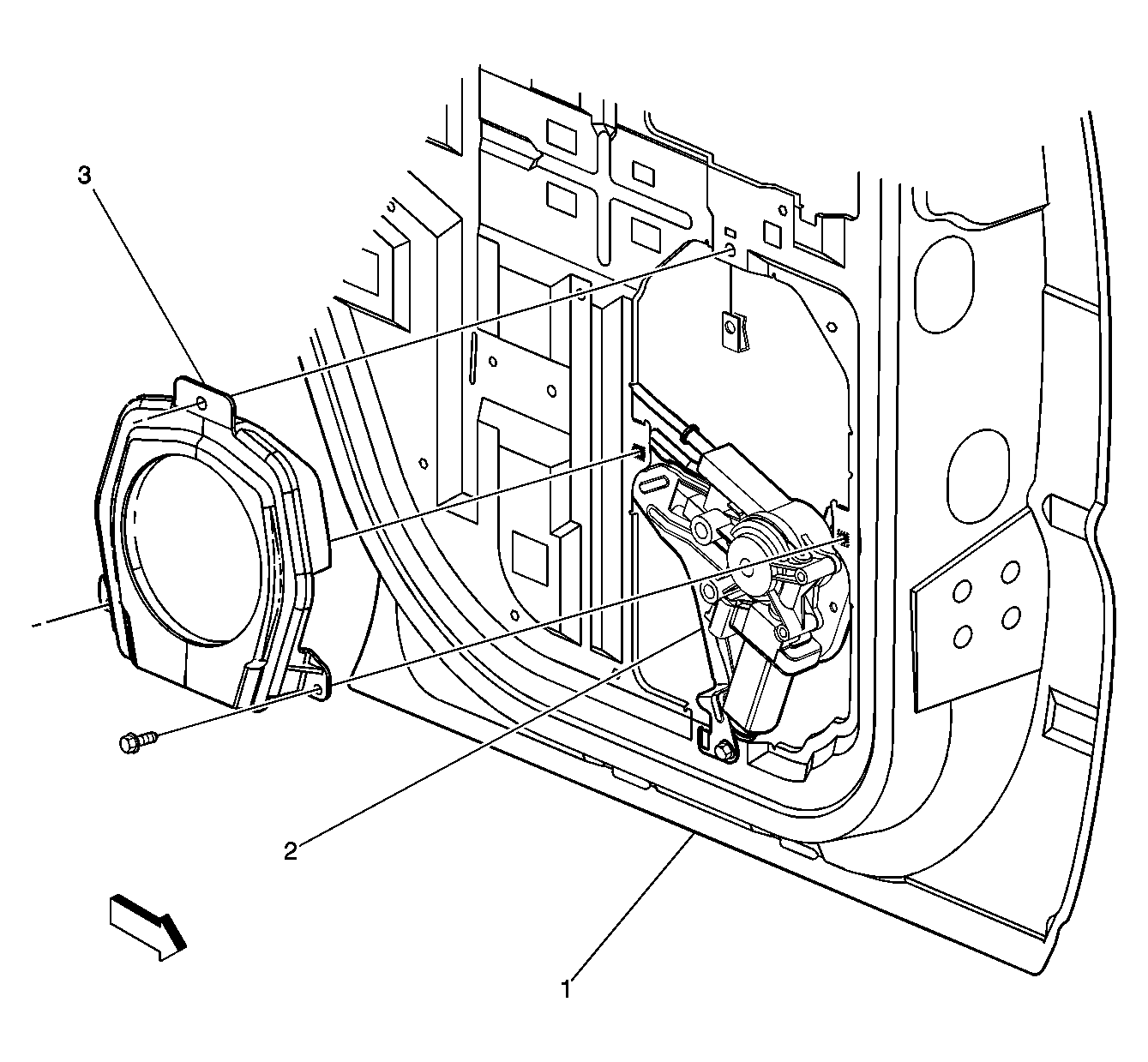 3
2
1