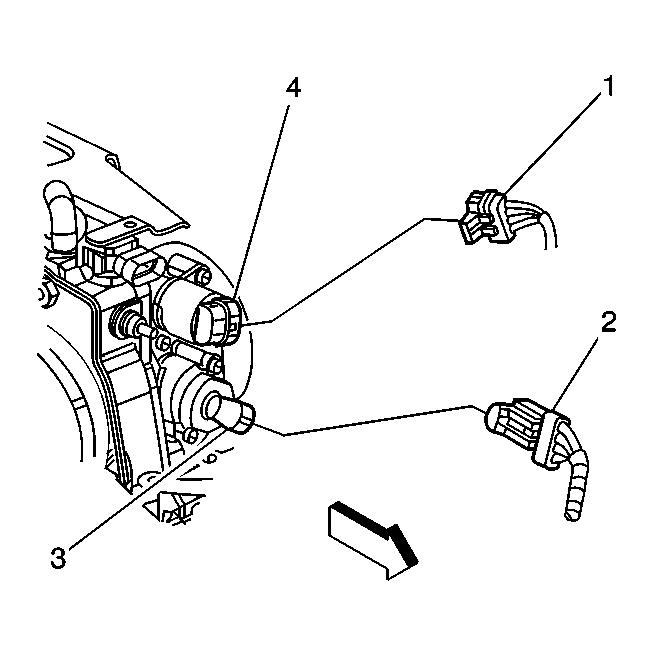 4
1
2
3