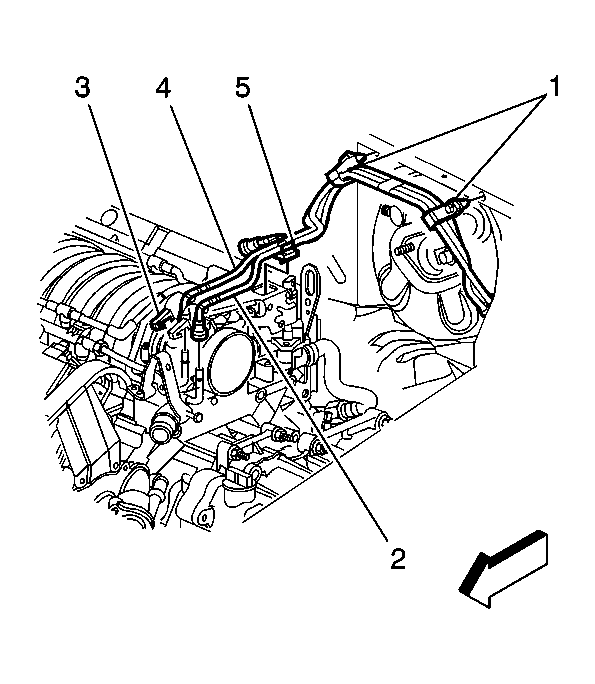 3
4
5
1
2