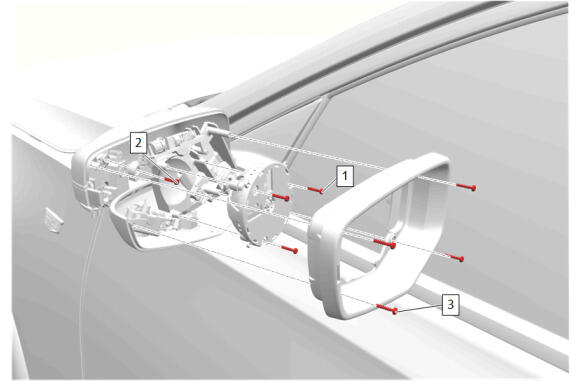 2
1
3