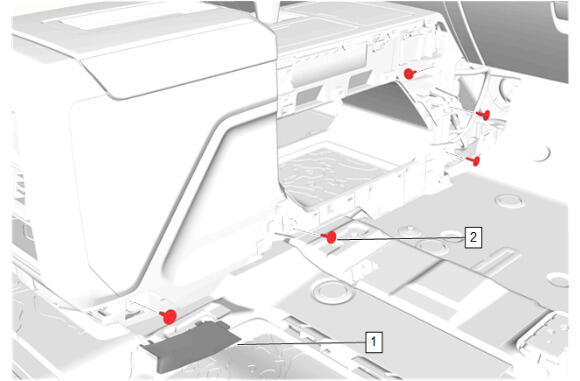 2

1