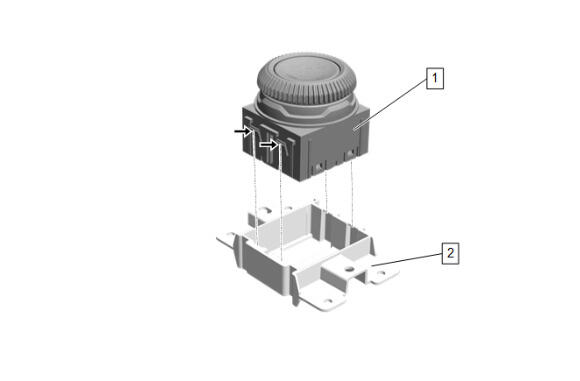 1
2