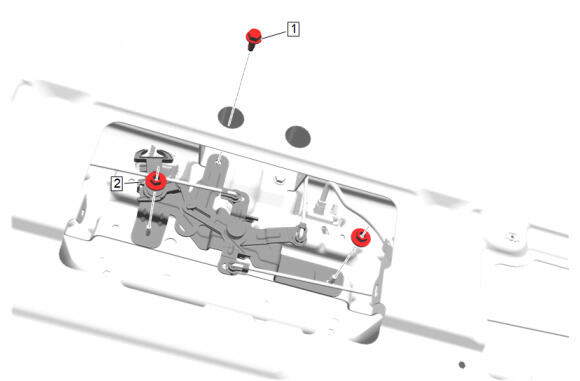 1
2