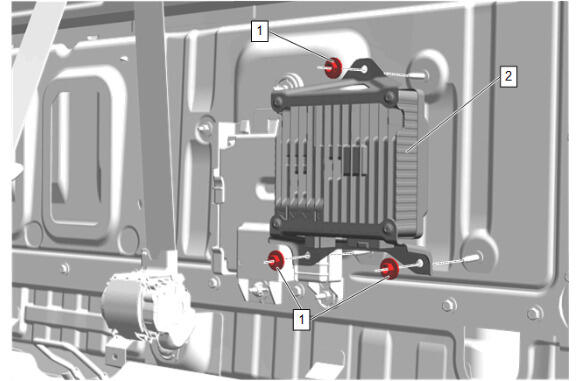 1
2
1