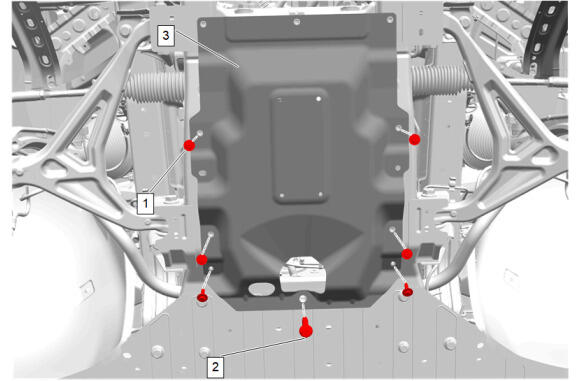 3

1

2